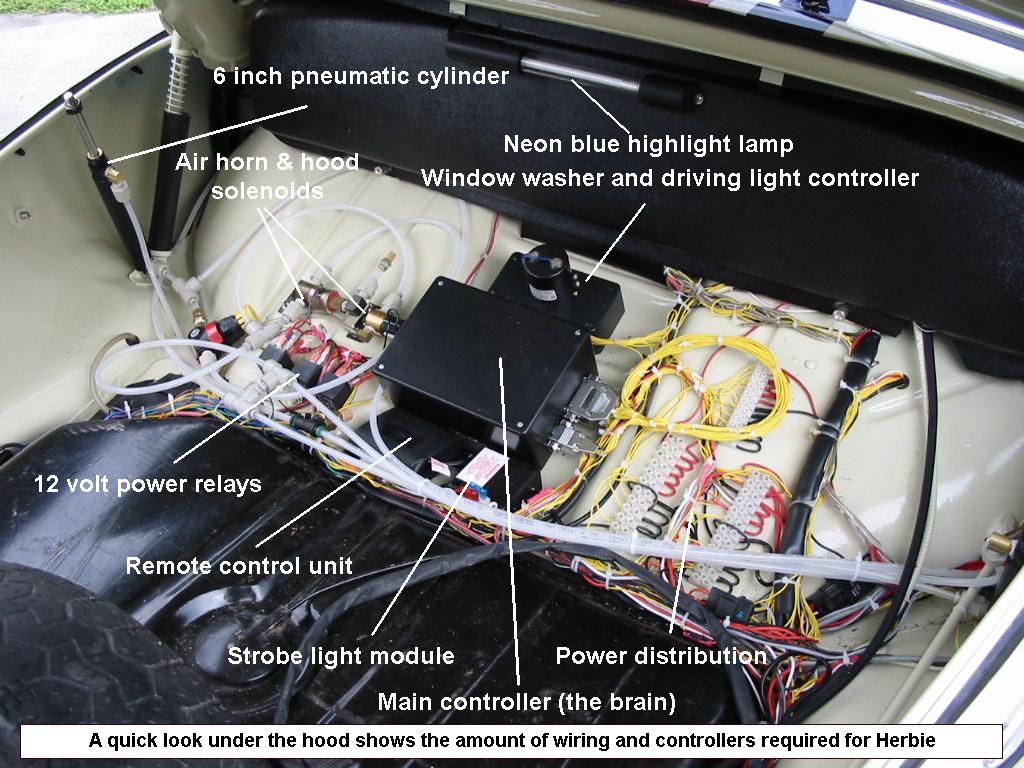 6 inch pneumatic cylinder

Neon blue highlight lamp

Air horn & hood solenoids

Window washer and driving light controller

12 volt power relays

Remote control unit

Strobe light module

Power distribution

Main controller (the brain)

A quick look under the hood shows the amount of wiring and controllers required for Herbie