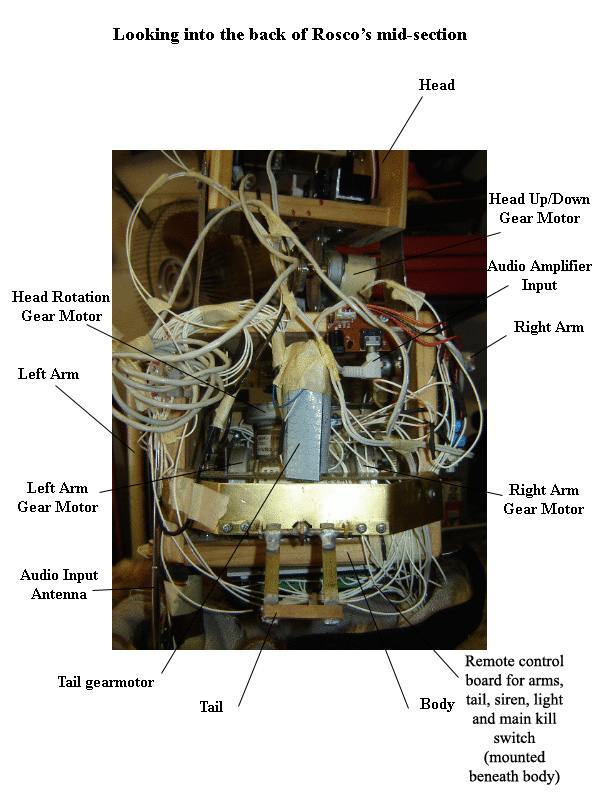 Looking into the back of Rosco's mid-section

Head

Head Up/Down Gear Motor

Audio Amplifier Input

Head Rotation Gear Motor

Right Arm

Left Arm

Left Arm Gear Motor

Right Arm Gear Motor

Audio Input Antenna

Tail gearmotor

Tail

Body

Remote control board for arms, tail, siren, light and main kill switch (mounted beneath body)